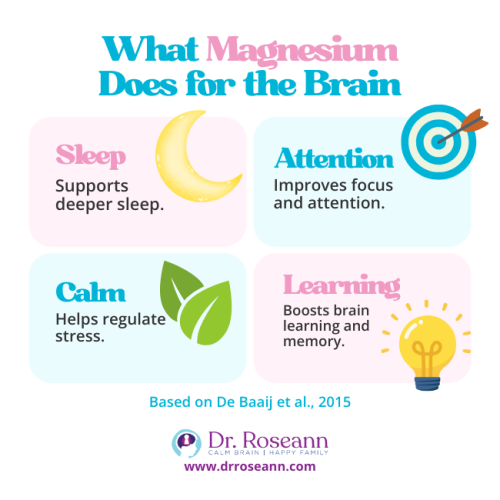 What Magnesium Does for the Brain

Sleep
Supports deeper sleep.

Attention
Improves focus and attention.

Calm
Helps regulate stress.

Learning
Boosts brain learning and memory.

Based on De Baaij et al., 2015

Dr. Roseann
CALM BRAIN | HAPPY FAMILY
www.drroseann.com