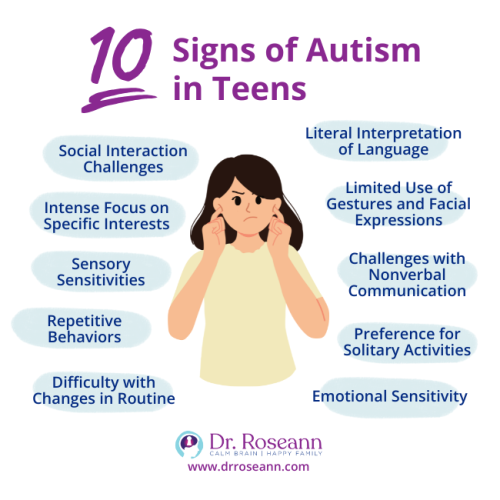 10 Signs of Autism in Teens

Social Interaction Challenges

Intense Focus on Specific Interests

Sensory Sensitivities

Repetitive Behaviors

Difficulty with Changes in Routine

Literal Interpretation of Language

Limited Use of Gestures and Facial Expressions

Challenges with Nonverbal Communication

Preference for Solitary Activities

Emotional Sensitivity

Dr. Roseann
CALM BRAIN | HAPPY FAMILY
www.drroseann.com