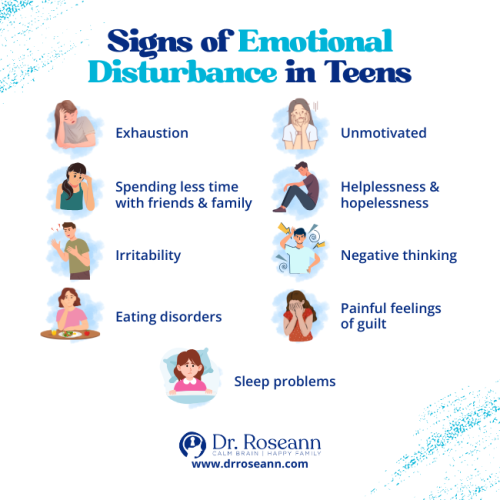 Signs of Emotional Disturbance in Teens

Exhaustion

Spending less time with friends & family

Irritability

Eating disorders

Unmotivated

Helplessness & hopelessness

Negative thinking

Painful feelings of guilt

Sleep problems

Dr. Roseann
CALM BRAIN | HAPPY FAMILY
www.drroseann.com