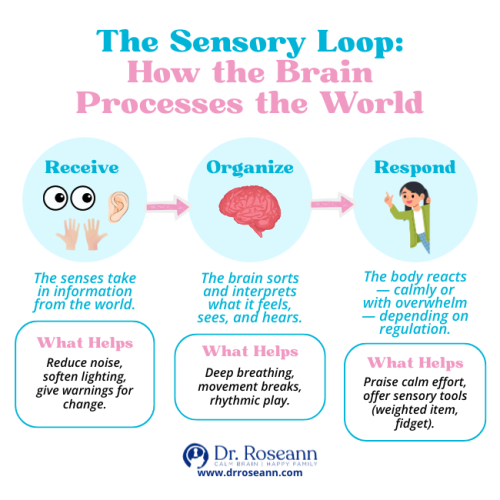 The Sensory Loop:
How the Brain Processes the World

Receive

The senses take in information from the world.

What Helps

Reduce noise, soften lighting, give warnings for change.

Organize

The brain sorts and interprets what it feels, sees, and hears.

What Helps

Deep breathing, movement breaks, rhythmic play.

Respond

The body reacts — calmly or with overwhelm — depending on regulation.

What Helps

Praise calm effort, offer sensory tools (weighted item, fidget).

Dr. Roseann
CALM BRAIN | HAPPY FAMILY
www.drroseann.com