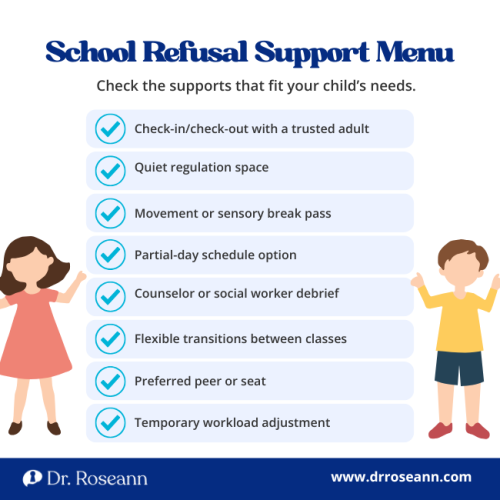 School Refusal Support Menu

Check the supports that fit your child’s needs.

Check-in/check-out with a trusted adult

Quiet regulation space

Movement or sensory break pass

Partial-day schedule option

Counselor or social worker debrief

Flexible transitions between classes

Preferred peer or seat

Temporary workload adjustment

Dr. Roseann

www.drroseann.com