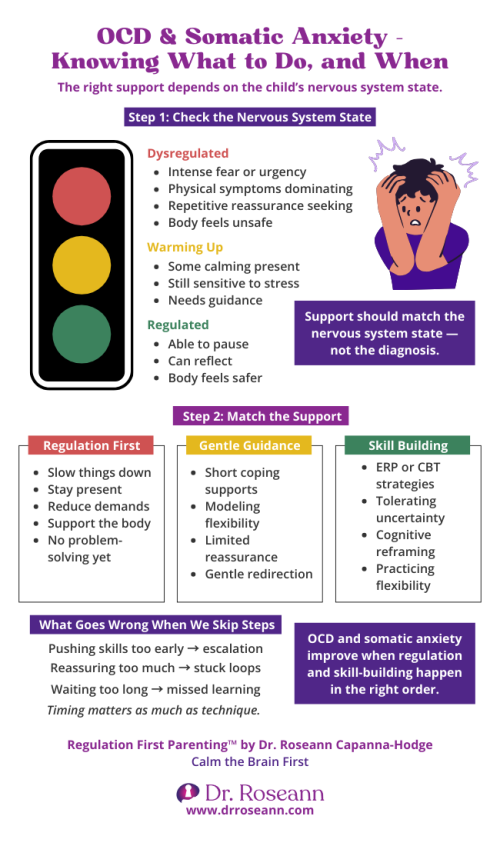 OCD & Somatic Anxiety - Knowing What to Do, and When

The right support depends on the child's nervous system state.

Step 1: Check the Nervous System State

Dysregulated
- Intense fear or urgency
- Physical symptoms dominating
- Repetitive reassurance seeking
- Body feels unsafe

Warming Up
- Some calming present
- Still sensitive to stress
- Needs guidance

Regulated
- Able to pause
- Can reflect
- Body feels safer

Support should match the nervous system state — not the diagnosis.

Step 2: Match the Support

Regulation First
- Slow things down
- Stay present
- Reduce demands
- Support the body
- No problem-solving yet

Gentle Guidance
- Short coping supports
- Modeling flexibility
- Limited reassurance
- Gentle redirection

Skill Building
- ERP or CBT strategies
- Tolerating uncertainty
- Cognitive reframing
- Practicing flexibility

What Goes Wrong When We Skip Steps

Pushing skills too early → escalation
Reassuring too much → stuck loops
Waiting too long → missed learning
Timing matters as much as technique.

OCD and somatic anxiety improve when regulation and skill-building happen in the right order.

Regulation First Parenting™ by Dr. Roseann Capanna-Hodge
Calm the Brain First

Dr. Roseann
www.drroseann.com