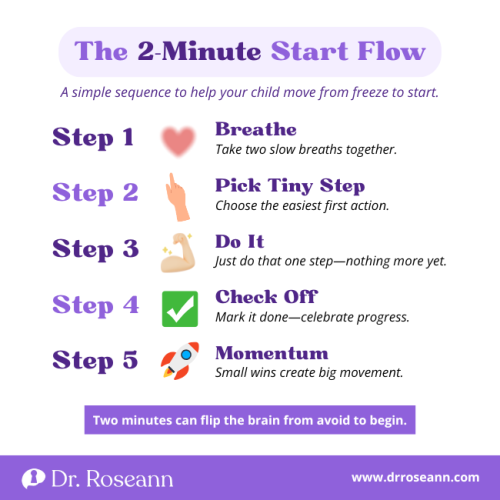 The 2-Minute Start Flow

A simple sequence to help your child move from freeze to start.

Step 1
Breathe
Take two slow breaths together.

Step 2
Pick Tiny Step
Choose the easiest first action.

Step 3
Do It
Just do that one step—nothing more yet.

Step 4
Check Off
Mark it done—celebrate progress.

Step 5
Momentum
Small wins create big movement.

Two minutes can flip the brain from avoid to begin.

Dr. Roseann

www.drroseann.com