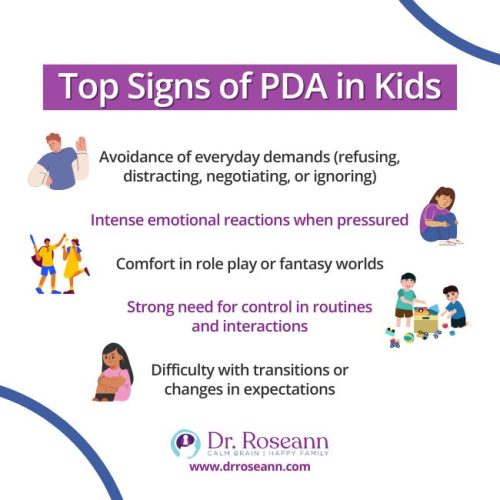 Top Signs of PDA in Kids

Avoidance of everyday demands (refusing, distracting, negotiating, or ignoring)

Intense emotional reactions when pressured

Comfort in role play or fantasy worlds

Strong need for control in routines and interactions

Difficulty with transitions or changes in expectations

Dr. Roseann
CALM BRAIN | HAPPY FAMILY
www.drroseann.com