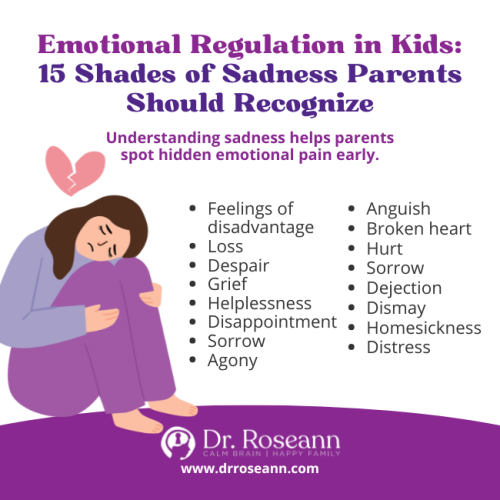 Emotional Regulation in Kids: 15 Shades of Sadness Parents Should Recognize

Understanding sadness helps parents spot hidden emotional pain early.

- Feelings of disadvantage
- Loss
- Despair
- Grief
- Helplessness
- Disappointment
- Sorrow
- Agony

- Anguish
- Broken heart
- Hurt
- Sorrow
- Dejection
- Dismay
- Homesickness
- Distress

Dr. Roseann
CALM BRAIN | HAPPY FAMILY
www.drroseann.com