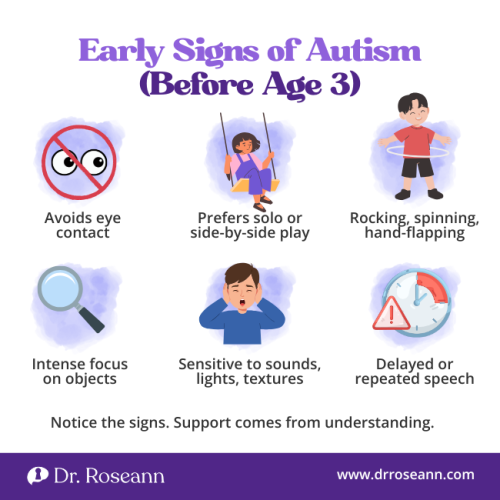 Early Signs of Autism
(Before Age 3)

Avoids eye contact

Prefers solo or side-by-side play

Rocking, spinning, hand-flapping

Intense focus on objects

Sensitive to sounds, lights, textures

Delayed or repeated speech

Notice the signs. Support comes from understanding.

Dr. Roseann

www.drroseann.com