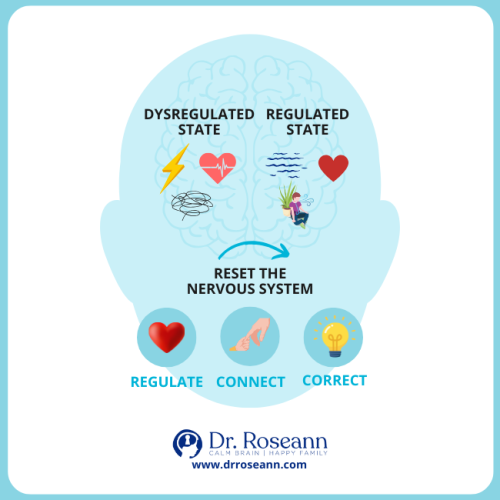 DYSREGULATED STATE

REGULATED STATE

RESET THE NERVOUS SYSTEM

REGULATE

CONNECT

CORRECT

Dr. Roseann
CALM BRAIN | HAPPY FAMILY
www.drroseann.com