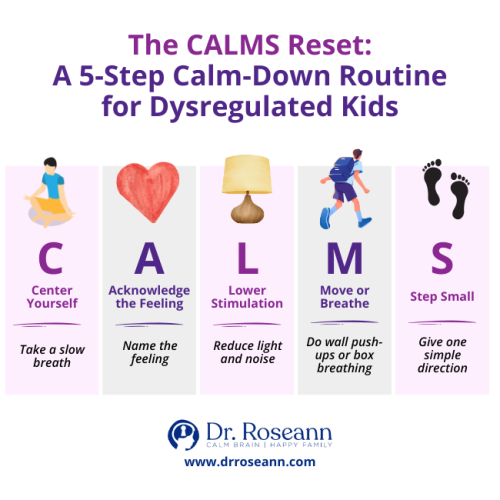 The CALMS Reset:
A 5-Step Calm-Down Routine for Dysregulated Kids

C
Center Yourself
Take a slow breath

A
Acknowledge the Feeling
Name the feeling

L
Lower Stimulation
Reduce light and noise

M
Move or Breathe
Do wall push-ups or box breathing

S
Step Small
Give one simple direction

Dr. Roseann
CALM BRAIN | HAPPY FAMILY
www.drroseann.com