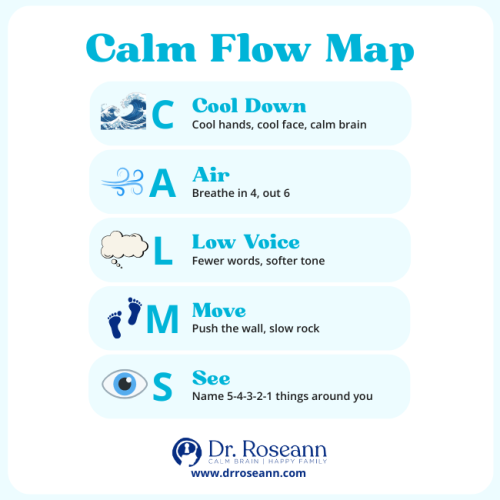 Calm Flow Map

C
Cool Down
Cool hands, cool face, calm brain

A
Air
Breathe in 4, out 6

L
Low Voice
Fewer words, softer tone

M
Move
Push the wall, slow rock

S
See
Name 5-4-3-2-1 things around you

Dr. Roseann
CALM BRAIN | HAPPY FAMILY
www.drroseann.com