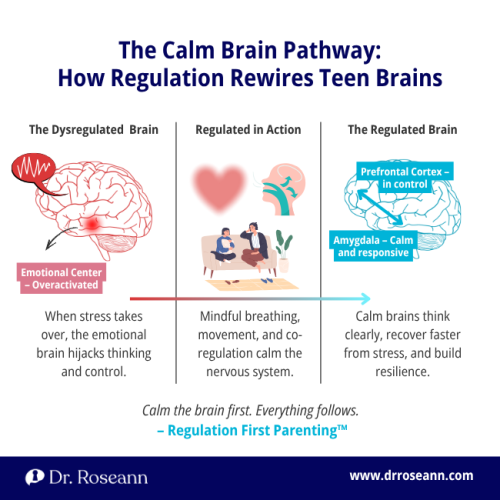 The Calm Brain Pathway:
How Regulation Rewires Teen Brains

The Dysregulated Brain

Emotional Center – Overactivated

When stress takes over, the emotional brain hijacks thinking and control.

Regulated in Action

Mindful breathing, movement, and co-regulation calm the nervous system.

The Regulated Brain

Prefrontal Cortex – in control

Amygdala – Calm and responsive

Calm brains think clearly, recover faster from stress, and build resilience.

Calm the brain first. Everything follows.
– Regulation First Parenting™

Dr. Roseann

www.drroseann.com