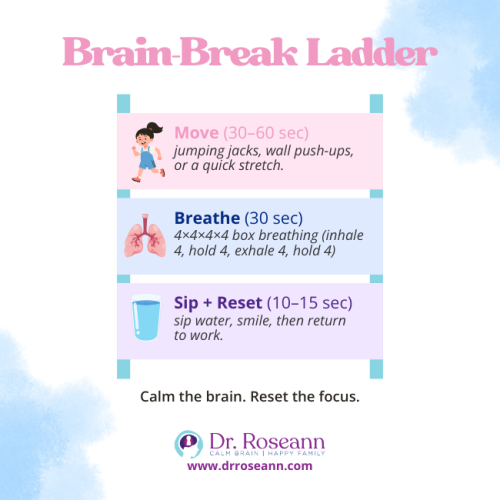 Brain-Break Ladder

Move (30–60 sec)
jumping jacks, wall push-ups, or a quick stretch.

Breathe (30 sec)
4×4×4×4 box breathing (inhale 4, hold 4, exhale 4, hold 4)

Sip + Reset (10–15 sec)
sip water, smile, then return to work.

Calm the brain. Reset the focus.

Dr. Roseann
CALM BRAIN | HAPPY FAMILY
www.drroseann.com