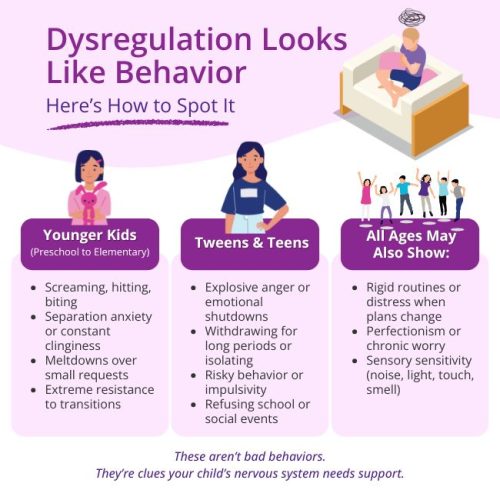 Dysregulation Looks Like Behavior

Here's How to Spot It

Younger Kids
(Preschool to Elementary)

- Screaming, hitting, biting
- Separation anxiety or constant clinginess
- Meltdowns over small requests
- Extreme resistance to transitions

Tweens & Teens

- Explosive anger or emotional shutdowns
- Withdrawing for long periods or isolating
- Risky behavior or impulsivity
- Refusing school or social events

All Ages May Also Show:

- Rigid routines or distress when plans change
- Perfectionism or chronic worry
- Sensory sensitivity (noise, light, touch, smell)

These aren't bad behaviors.
They're clues your child's nervous system needs support.