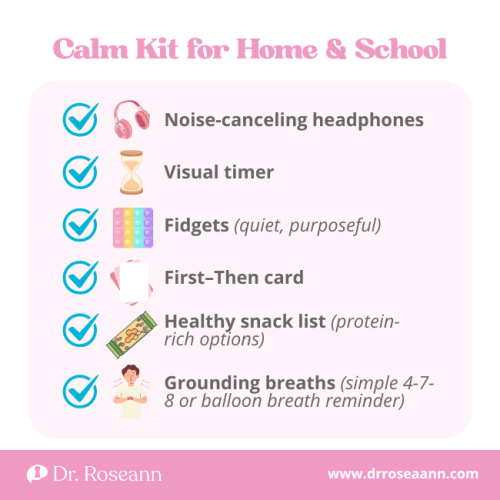 Calm Kit for Home & School

Noise-canceling headphones

Visual timer

Fidgets (quiet, purposeful)

First–Then card

Healthy snack list (protein-rich options)

Grounding breaths (simple 4-7-8 or balloon breath reminder)

Dr. Roseann

www.drroseaann.com