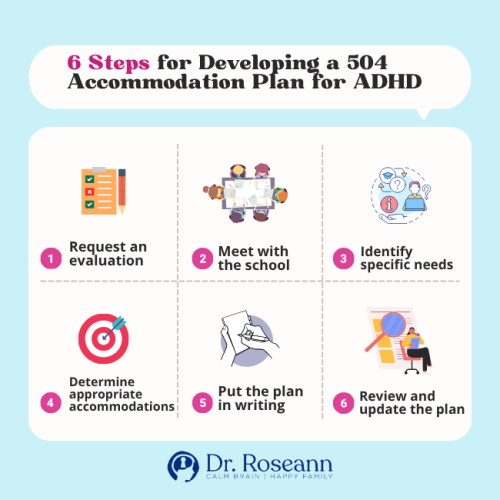 6 Steps for Developing a 504 Accommodation Plan for ADHD

1 Request an evaluation

2 Meet with the school

3 Identify specific needs

4 Determine appropriate accommodations

5 Put the plan in writing

6 Review and update the plan

Dr. Roseann
CALM BRAIN | HAPPY FAMILY