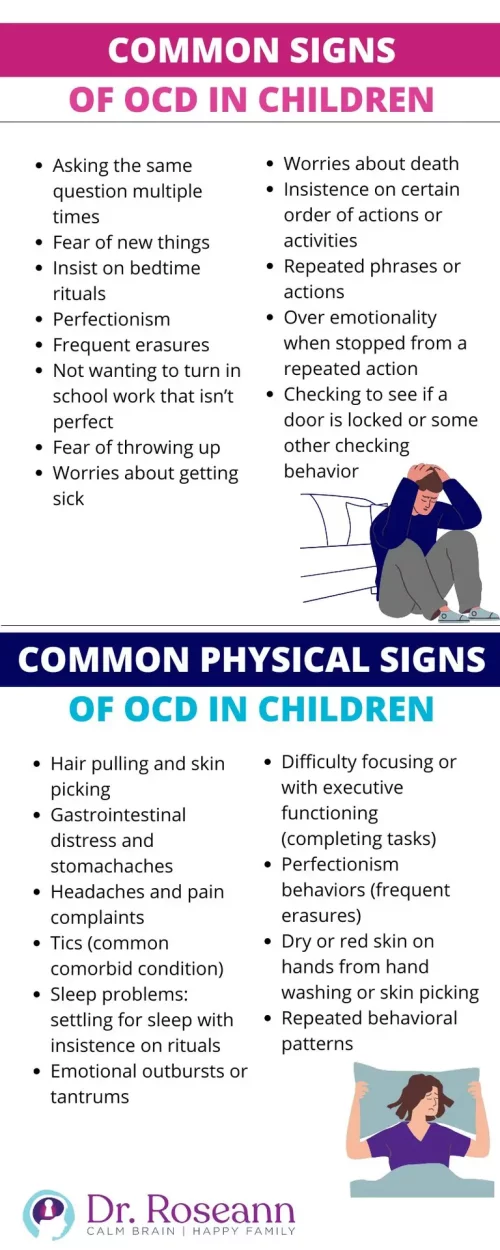 COMMON SIGNS
OF OCD IN CHILDREN

- Asking the same question multiple times
- Fear of new things
- Insist on bedtime rituals
- Perfectionism
- Frequent erasures
- Not wanting to turn in school work that isn't perfect
- Fear of throwing up
- Worries about getting sick

- Worries about death
- Insistence on certain order of actions or activities
- Repeated phrases or actions
- Over emotionality when stopped from a repeated action
- Checking to see if a door is locked or some other checking behavior

COMMON PHYSICAL SIGNS
OF OCD IN CHILDREN

- Hair pulling and skin picking
- Gastrointestinal distress and stomachaches
- Headaches and pain complaints
- Tics (common comorbid condition)
- Sleep problems: settling for sleep with insistence on rituals
- Emotional outbursts or tantrums

- Difficulty focusing or with executive functioning (completing tasks)
- Perfectionism behaviors (frequent erasures)
- Dry or red skin on hands from hand washing or skin picking
- Repeated behavioral patterns

Dr. Roseann
CALM BRAIN | HAPPY FAMILY