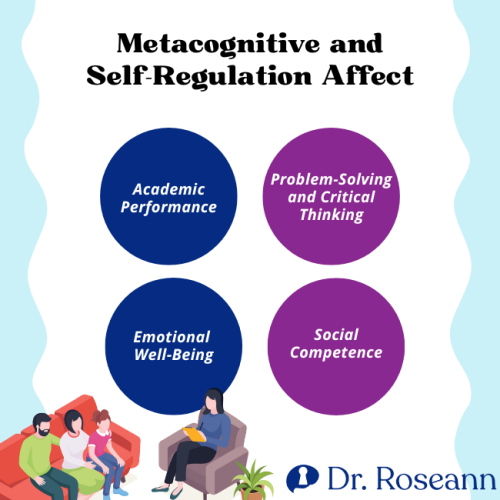 Metacognitive and Self-Regulation Affect

Academic Performance

Problem-Solving and Critical Thinking

Emotional Well-Being

Social Competence

Dr. Roseann