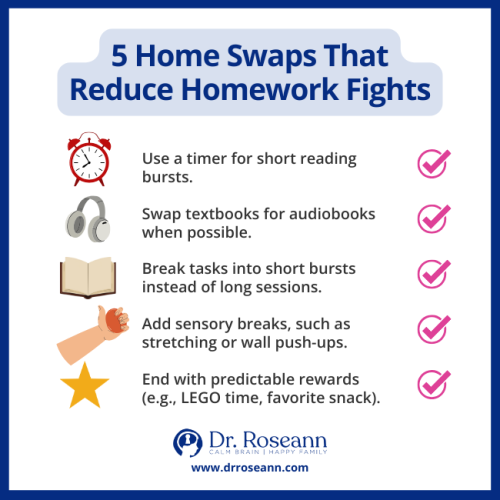 5 Home Swaps That Reduce Homework Fights

Use a timer for short reading bursts.

Swap textbooks for audiobooks when possible.

Break tasks into short bursts instead of long sessions.

Add sensory breaks, such as stretching or wall push-ups.

End with predictable rewards (e.g., LEGO time, favorite snack).

Dr. Roseann
CALM BRAIN | HAPPY FAMILY
www.drroseann.com