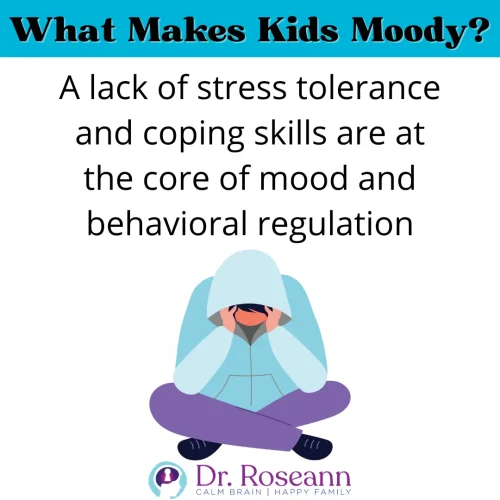 What Makes Kids Moody?

A lack of stress tolerance and coping skills are at the core of mood and behavioral regulation

Dr. Roseann
CALM BRAIN | HAPPY FAMILY