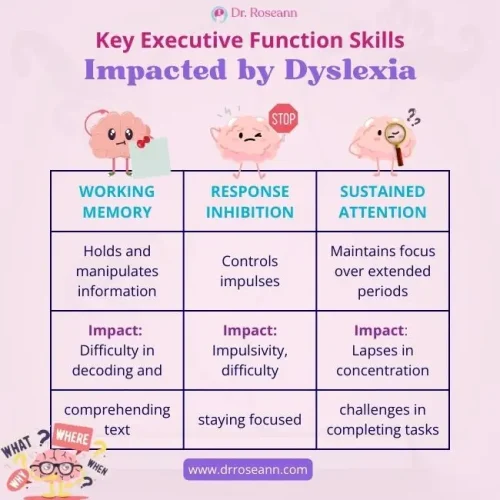 Dr. Roseann

Key Executive Function Skills
Impacted by Dyslexia

STOP

| WORKING MEMORY | RESPONSE INHIBITION | SUSTAINED ATTENTION |
|---|---|---|
| Holds and manipulates information | Controls impulses | Maintains focus over extended periods |
| Impact: Difficulty in decoding and | Impact: Impulsivity, difficulty | Impact: Lapses in concentration |
| comprehending text | staying focused | challenges in completing tasks |

WHAT WHERE WHEN WHY

www.drroseann.com