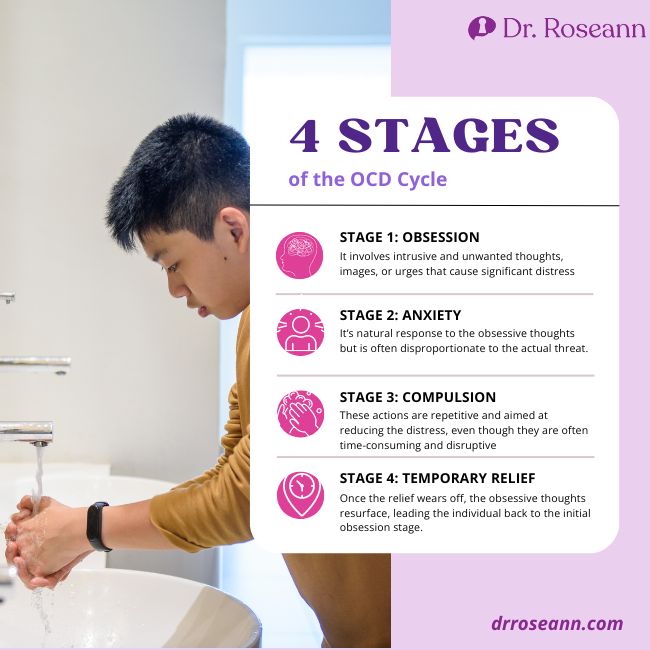 Dr. Roseann

4 STAGES

of the OCD Cycle

STAGE 1: OBSESSION
It involves intrusive and unwanted thoughts, images, or urges that cause significant distress

STAGE 2: ANXIETY
It's natural response to the obsessive thoughts but is often disproportionate to the actual threat.

STAGE 3: COMPULSION
These actions are repetitive and aimed at reducing the distress, even though they are often time-consuming and disruptive

STAGE 4: TEMPORARY RELIEF
Once the relief wears off, the obsessive thoughts resurface, leading the individual back to the initial obsession stage.

drroseann.com